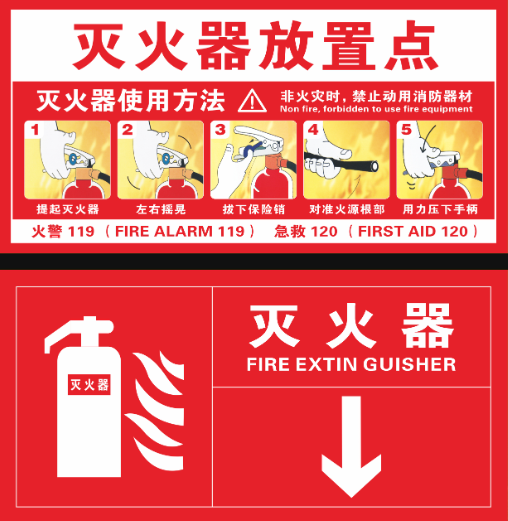 灭火器放置点

灭火器使用方法

非火灾时，禁止动用消防器材
Non fire, forbidden to use fire equipment

1
提起灭火器

2
左右摇晃

3
拔下保险销

4
对准火源根部

5
用力压下手柄

火警 119（FIRE ALARM 119） 急救 120（FIRST AID 120）

灭火器

灭火器
FIRE EXTIN GUISHER